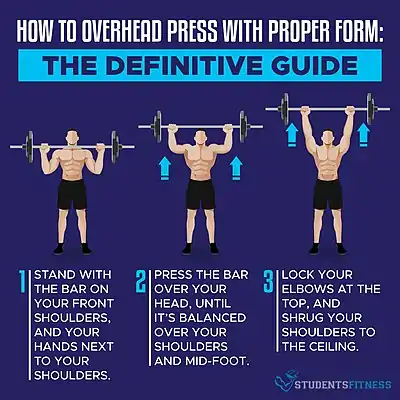 HOW TO OVERHEAD PRESS WITH PROPER FORM:

THE DEFINITIVE GUIDE

1 STAND WITH THE BAR ON YOUR FRONT SHOULDERS, AND YOUR HANDS NEXT TO YOUR SHOULDERS.

2 PRESS THE BAR OVER YOUR HEAD, UNTIL IT'S BALANCED OVER YOUR SHOULDERS AND MID-FOOT.

3 LOCK YOUR ELBOWS AT THE TOP, AND SHRUG YOUR SHOULDERS TO THE CEILING.

STUDENTSFITNESS